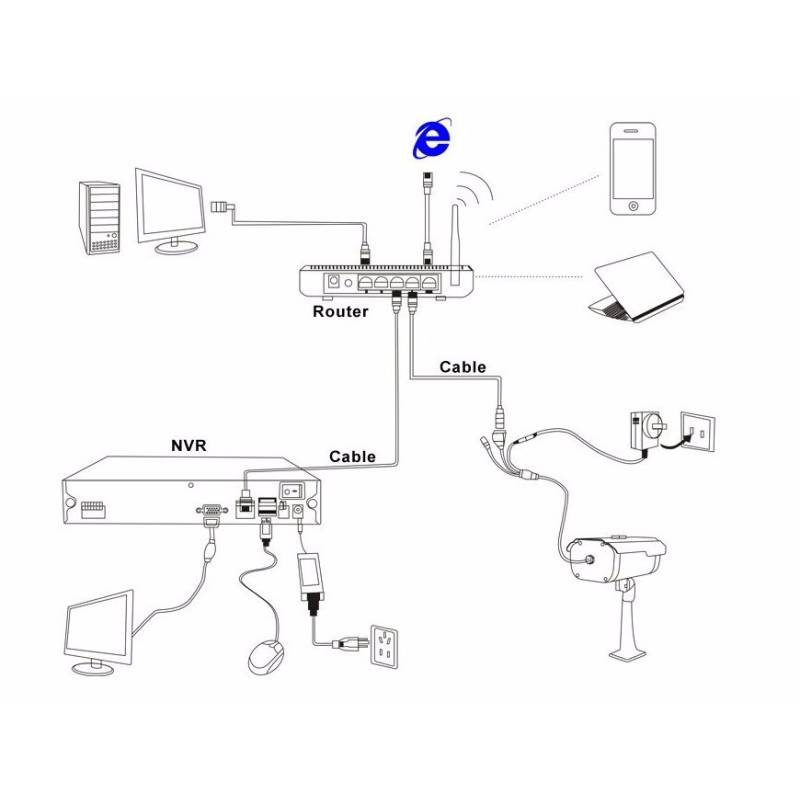 Router

Cable

NVR

Cable