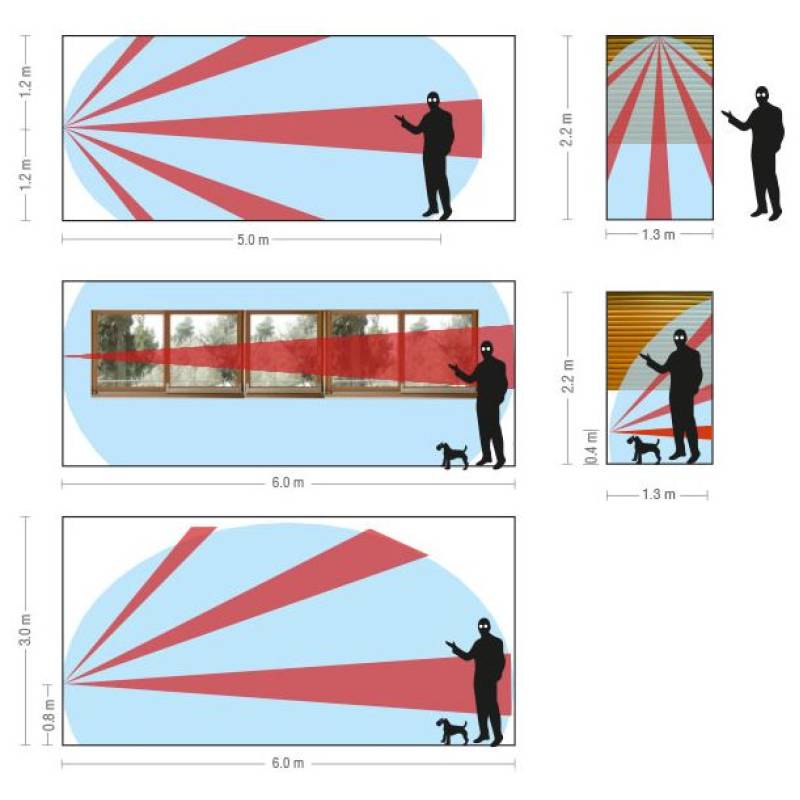 1.2 m
1.2 m
5.0 m
2.2 m
1.3 m
6.0 m
2.2 m
0.4 m
1.3 m
3.0 m
0.8 m
6.0 m